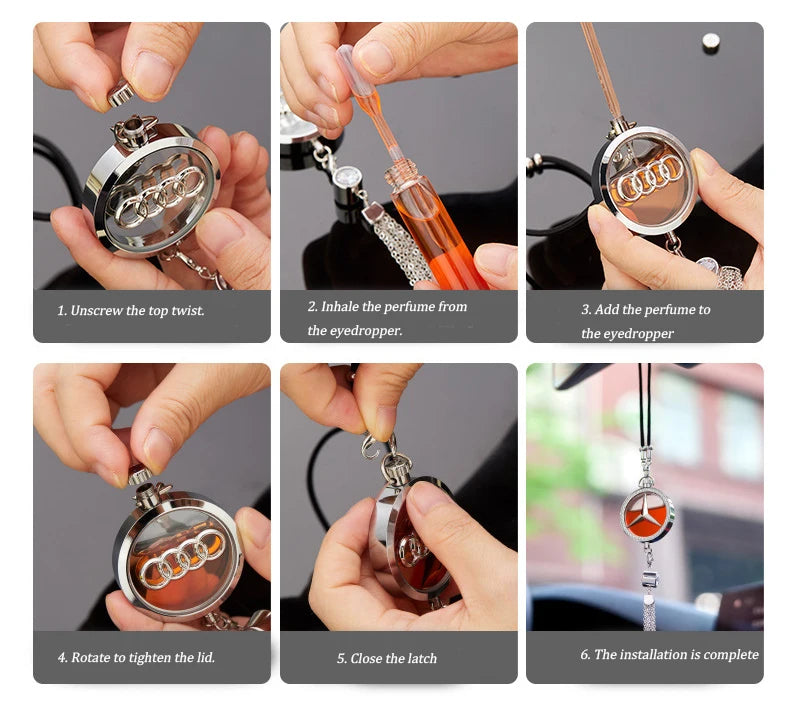 1. Unscrew the top twist.

2. Inhale the perfume from the eyedropper.

3. Add the perfume to the eyedropper

4. Rotate to tighten the lid.

5. Close the latch

6. The installation is complete