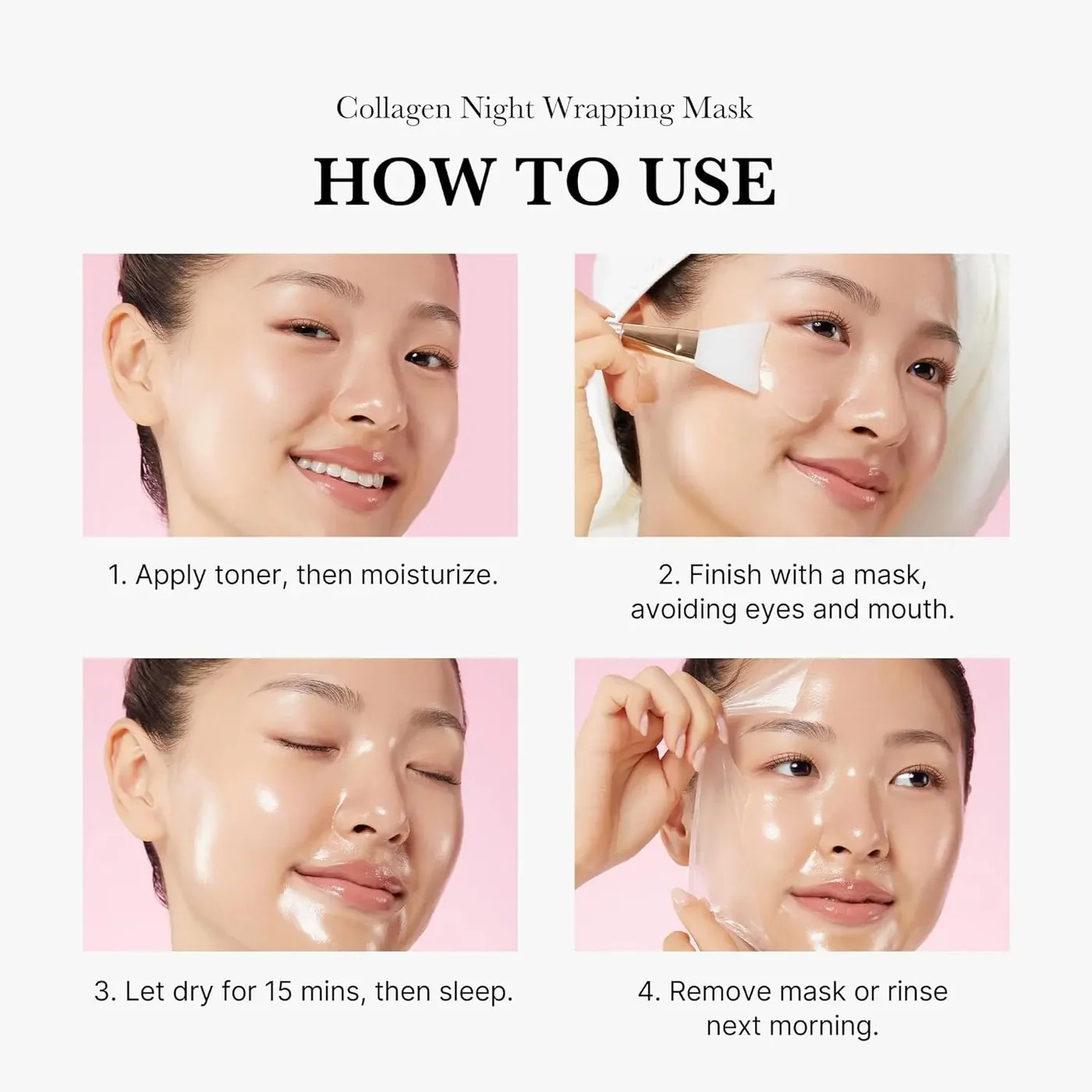 Collagen Night Wrapping Mask

HOW TO USE

1. Apply toner, then moisturize.

2. Finish with a mask, avoiding eyes and mouth.

3. Let dry for 15 mins, then sleep.

4. Remove mask or rinse next morning.